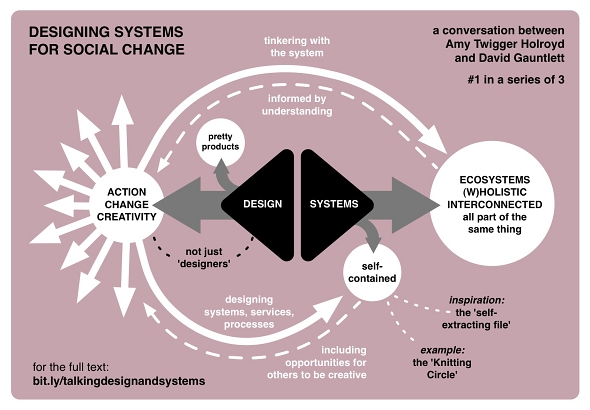 DESIGNING SYSTEMS FOR SOCIAL CHANGE

a conversation between Amy Twigger Holroyd and David Gauntlett

#1 in a series of 3

tinkering with the system

informed by understanding

pretty products

ACTION CHANGE CREATIVITY

DESIGN

SYSTEMS

ECOSYSTEMS (W)HOLISTIC INTERCONNECTED all part of the same thing

not just 'designers'

self-contained

designing systems, services, processes

including opportunities for others to be creative

inspiration: the 'self-extracting file'

example: the 'Knitting Circle'

for the full text: bit.ly/talkingdesignandsystems